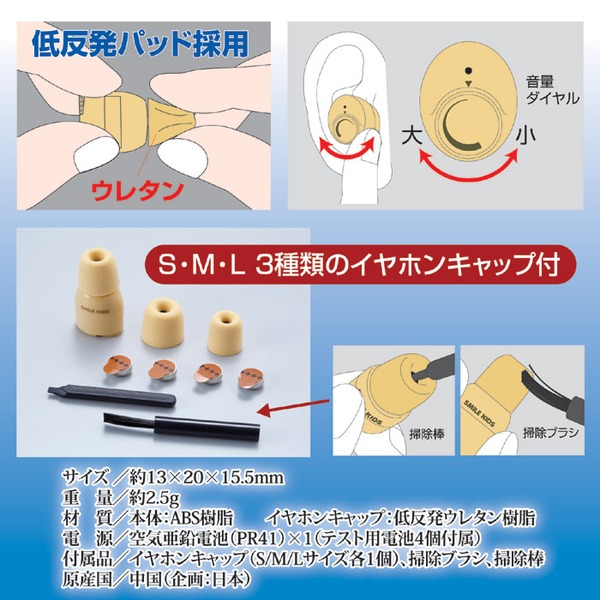 低反発パッド採用

ウレタン

音量ダイヤル

大

小

S･M･L 3種類のイヤホンキャップ付

SMILE KIDS

KIDS

掃除棒

SMILE KIDS

掃除ブラシ

サイズ／約13×20×15.5mm
重 量／約2.5g
材 質／本体:ABS樹脂 イヤホンキャップ:低反発ウレタン樹脂
電 源／空気亜鉛電池(PR41)×1(テスト用電池4個付属)
付属品／イヤホンキャップ(S/M/Lサイズ各1個)、掃除ブラシ、掃除棒
原産国／中国(企画:日本)