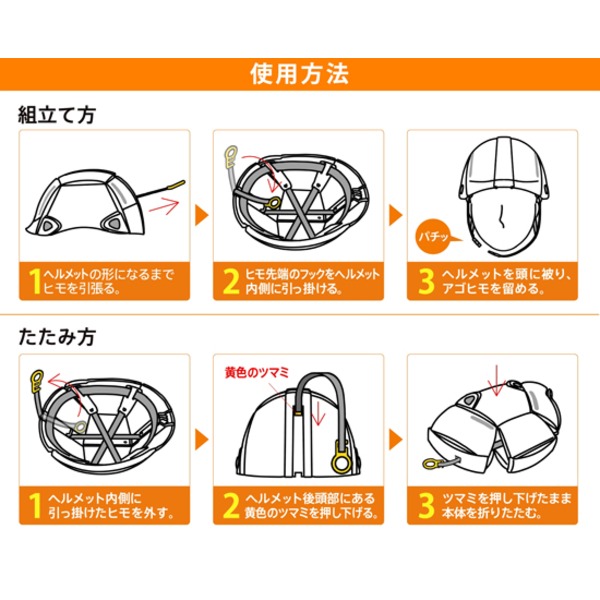 使用方法

組立て方

1 ヘルメットの形になるまでヒモを引張る。

2 ヒモ先端のフックをヘルメット内側に引っ掛ける。

パチッ

3 ヘルメットを頭に被り、アゴヒモを留める。

たたみ方

1 ヘルメット内側に引っ掛けたヒモを外す。

黄色のツマミ

2 ヘルメット後頭部にある黄色のツマミを押し下げる。

3 ツマミを押し下げたまま本体を折りたたむ。