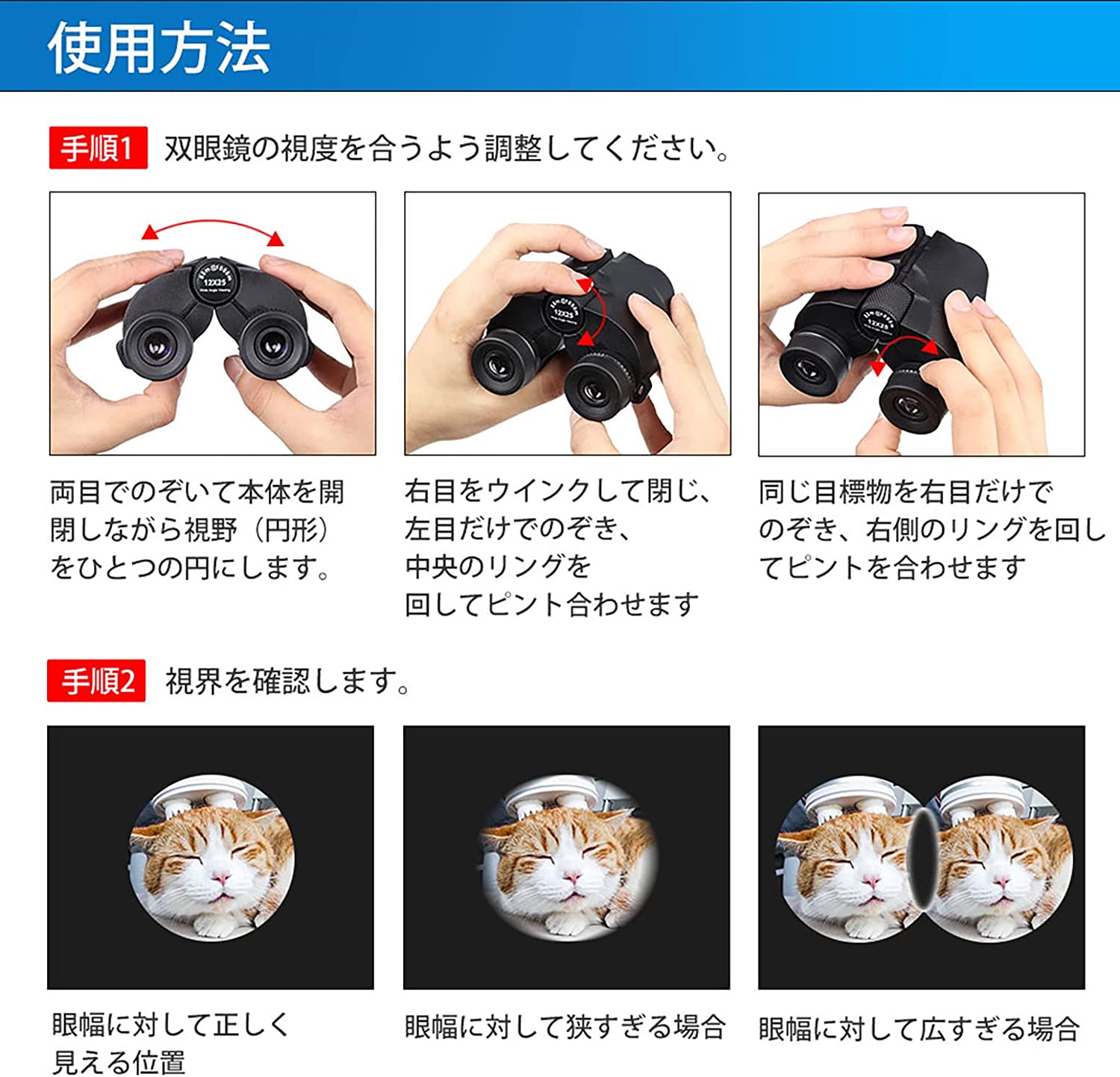 使用方法

手順1 双眼鏡の視度を合うよう調整してください。

12X25

12X25

12X25

両目でのぞいて本体を開閉しながら視野（円形）をひとつの円にします。

右目をウインクして閉じ、左目だけでのぞき、中央のリングを回してピント合わせます

同じ目標物を右目だけでのぞき、右側のリングを回してピントを合わせます

手順2 視界を確認します。

眼幅に対して正しく見える位置

眼幅に対して狭すぎる場合

眼幅に対して広すぎる場合